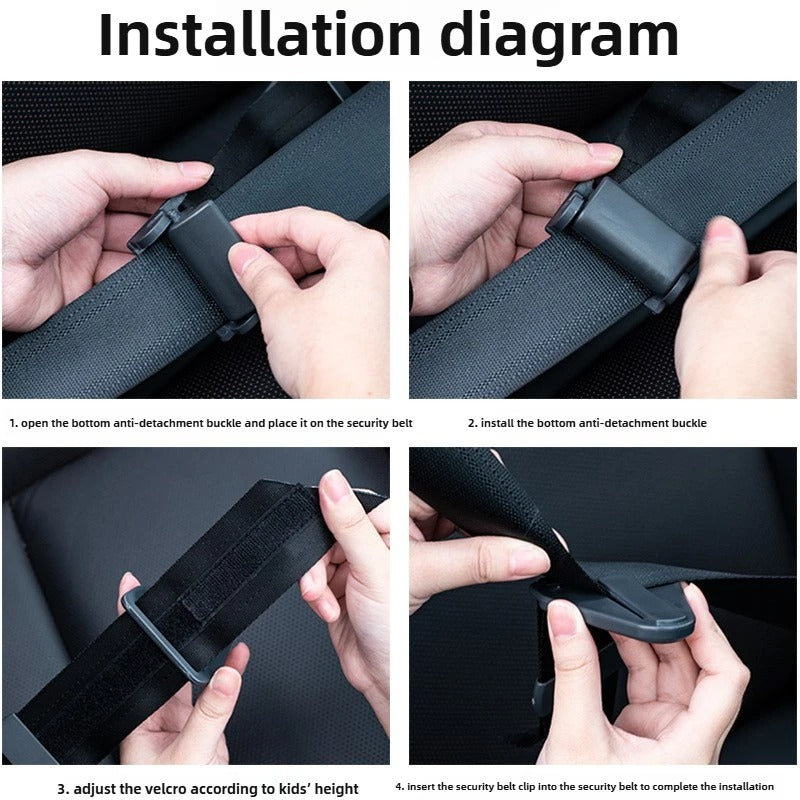 Installation diagram

1. open the bottom anti-detachment buckle and place it on the security belt

2. install the bottom anti-detachment buckle

3. adjust the velcro according to kids' height

4. insert the security belt clip into the security belt to complete the installation